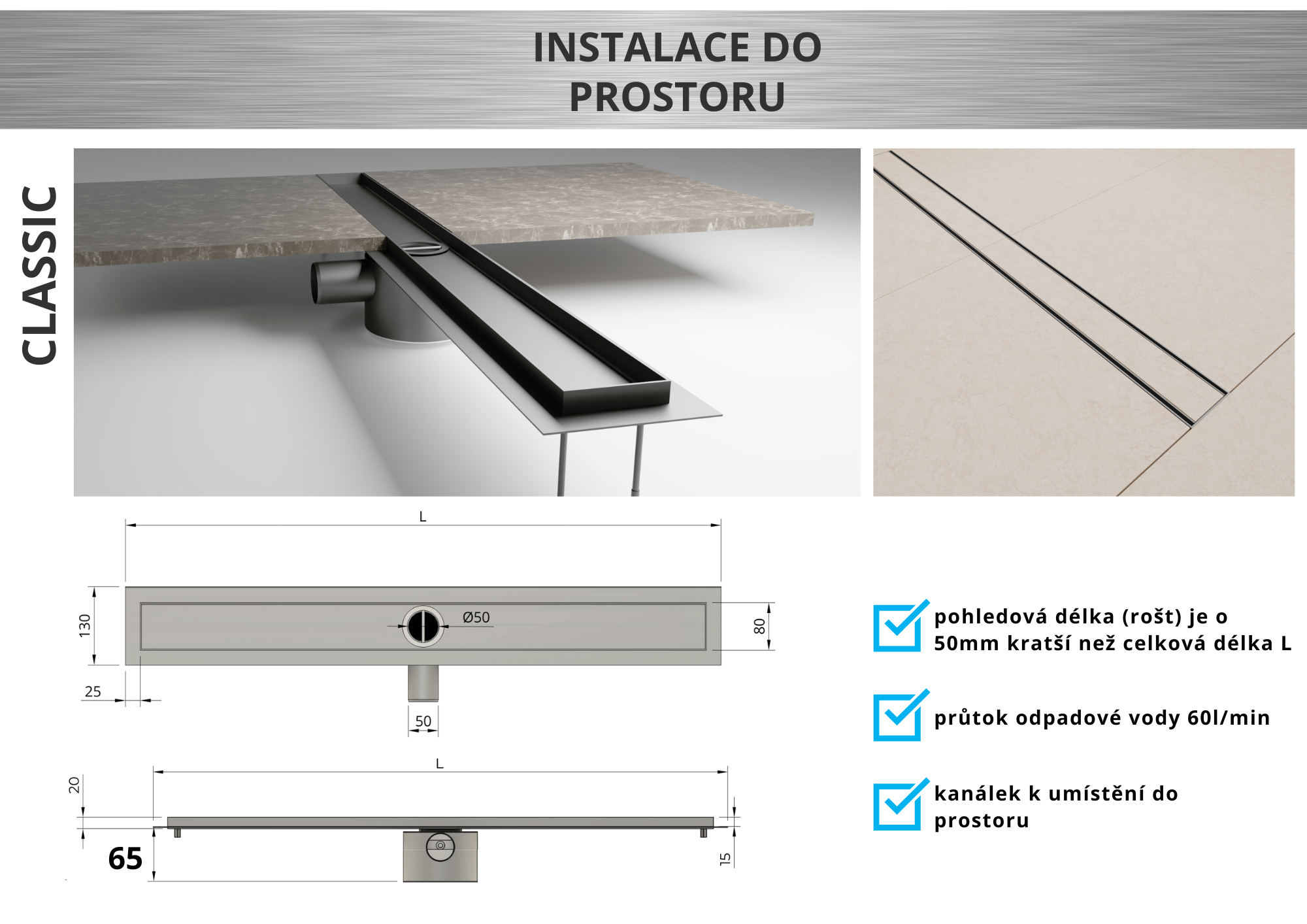 INSTALACE DO PROSTORU

CLASSIC

L

130

Ø50

80

25

50

L

20

65

15

pohledová délka (rošt) je o 50mm kratší než celková délka L

průtok odpadové vody 60l/min

kanálek k umístění do prostoru